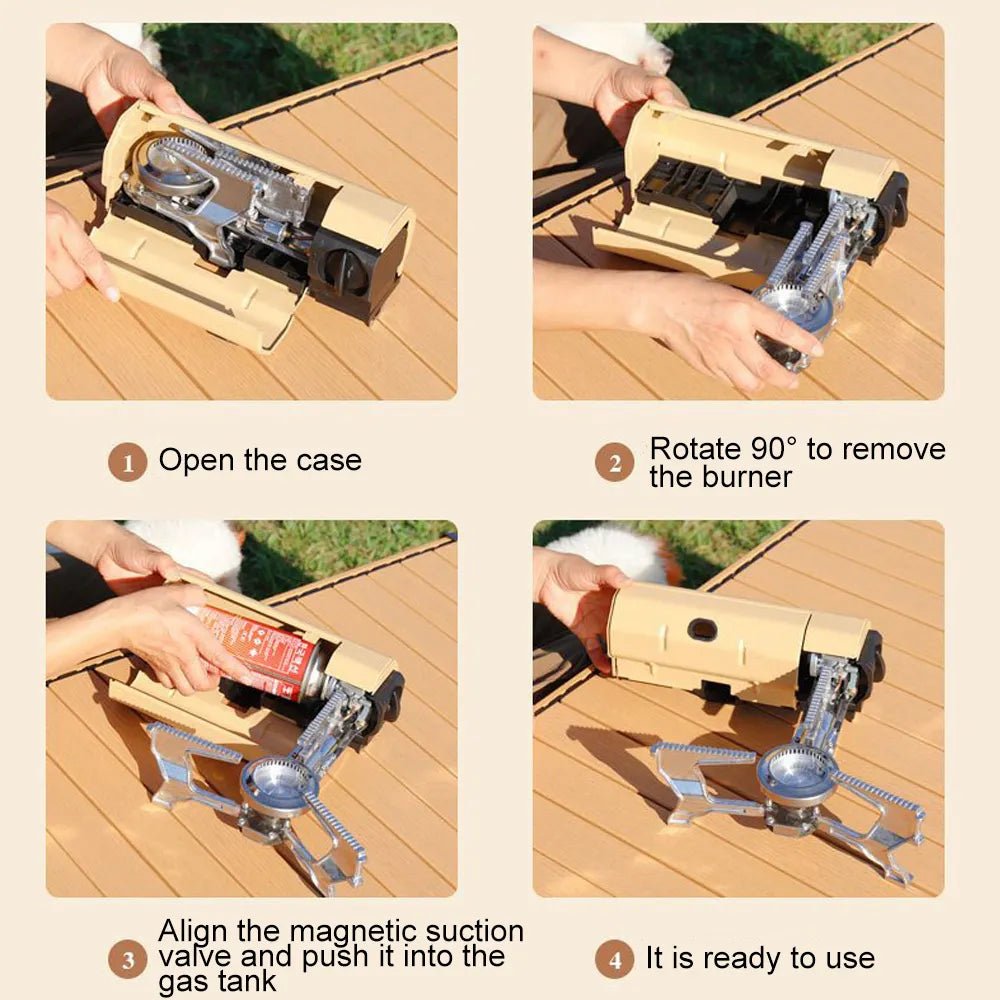 1 Open the case

2 Rotate 90° to remove the burner

3 Align the magnetic suction valve and push it into the gas tank

4 It is ready to use